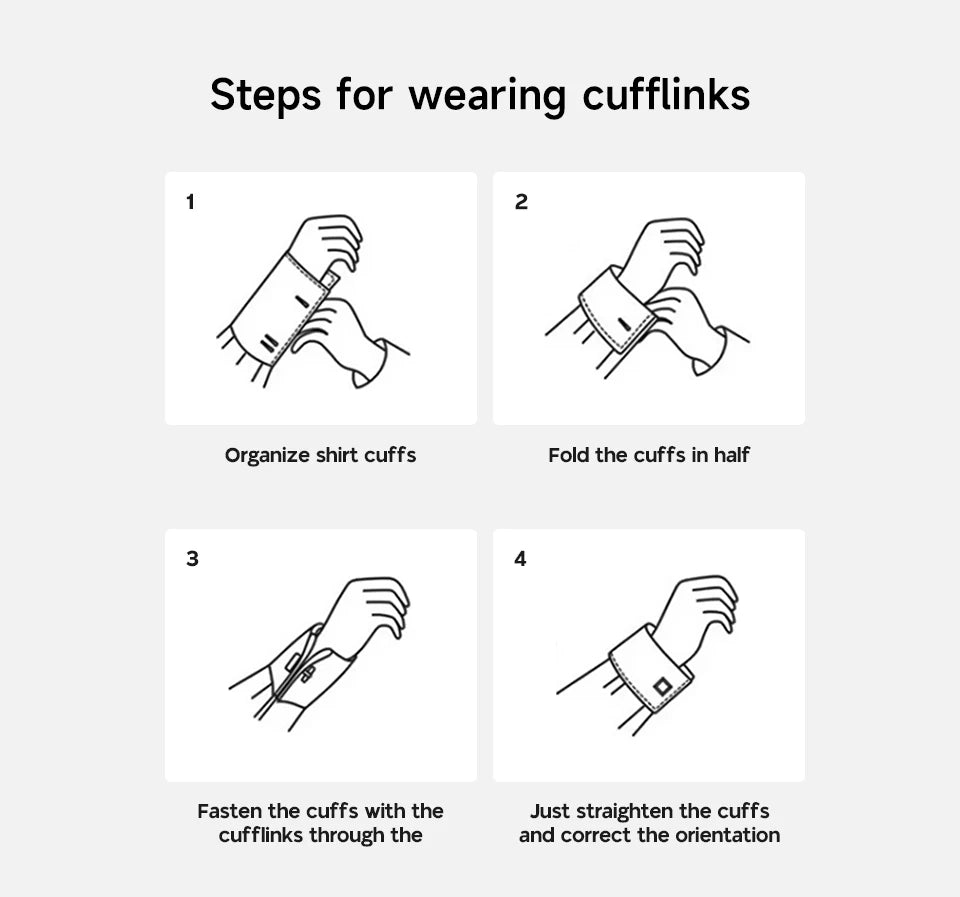 Steps for wearing cufflinks

1

Organize shirt cuffs

2

Fold the cuffs in half

3

Fasten the cuffs with the cufflinks through the

4

Just straighten the cuffs and correct the orientation