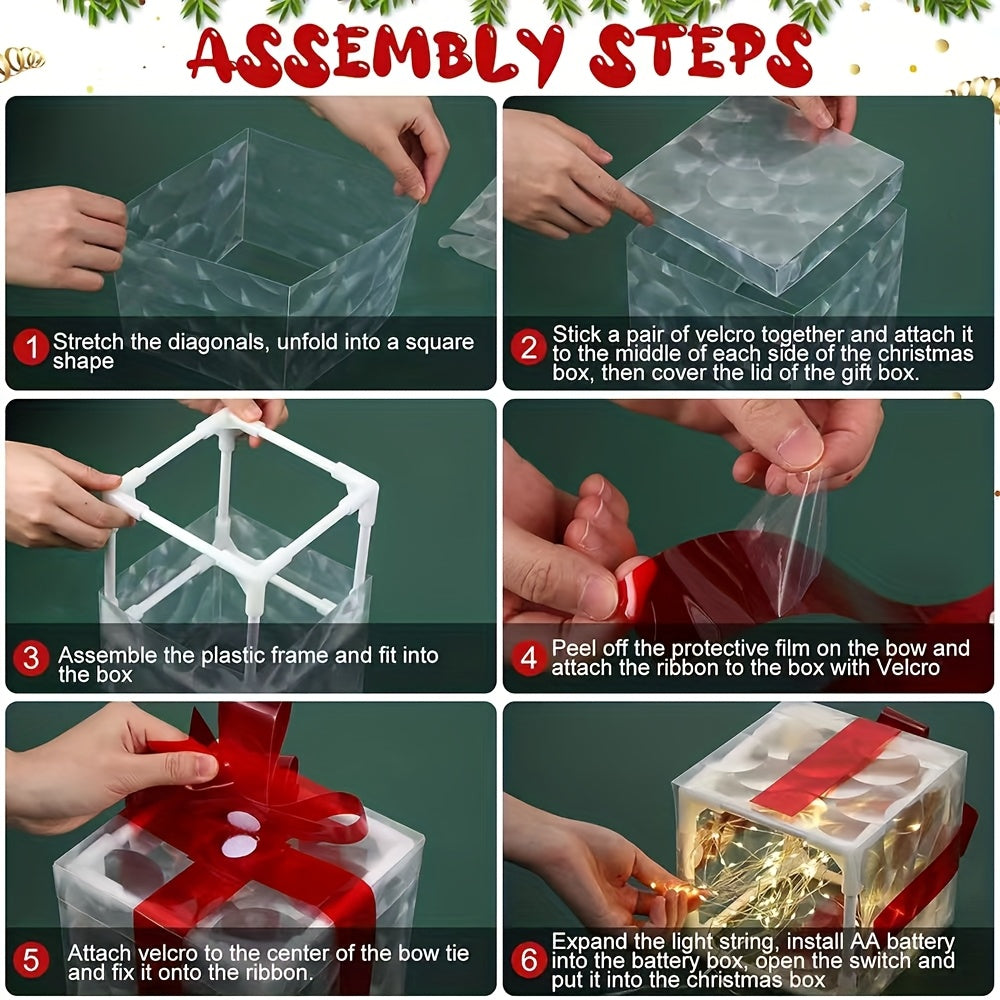 ASSEMBLY STEPS

1 Stretch the diagonals, unfold into a square shape

2 Stick a pair of velcro together and attach it to the middle of each side of the christmas box, then cover the lid of the gift box.

3 Assemble the plastic frame and fit into the box

4 Peel off the protective film on the bow and attach the ribbon to the box with Velcro

5 Attach velcro to the center of the bow tie and fix it onto the ribbon.

6 Expand the light string, install AA battery into the battery box, open the switch and put it into the christmas box