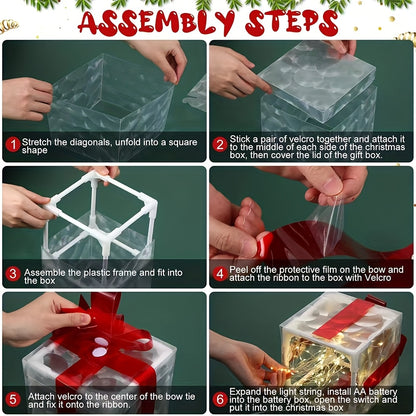 ASSEMBLY STEPS

1 Stretch the diagonals, unfold into a square shape

2 Stick a pair of velcro together and attach it to the middle of each side of the christmas box, then cover the lid of the gift box.

3 Assemble the plastic frame and fit into the box

4 Peel off the protective film on the bow and attach the ribbon to the box with Velcro

5 Attach velcro to the center of the bow tie and fix it onto the ribbon.

6 Expand the light string, install AA battery into the battery box, open the switch and put it into the christmas box